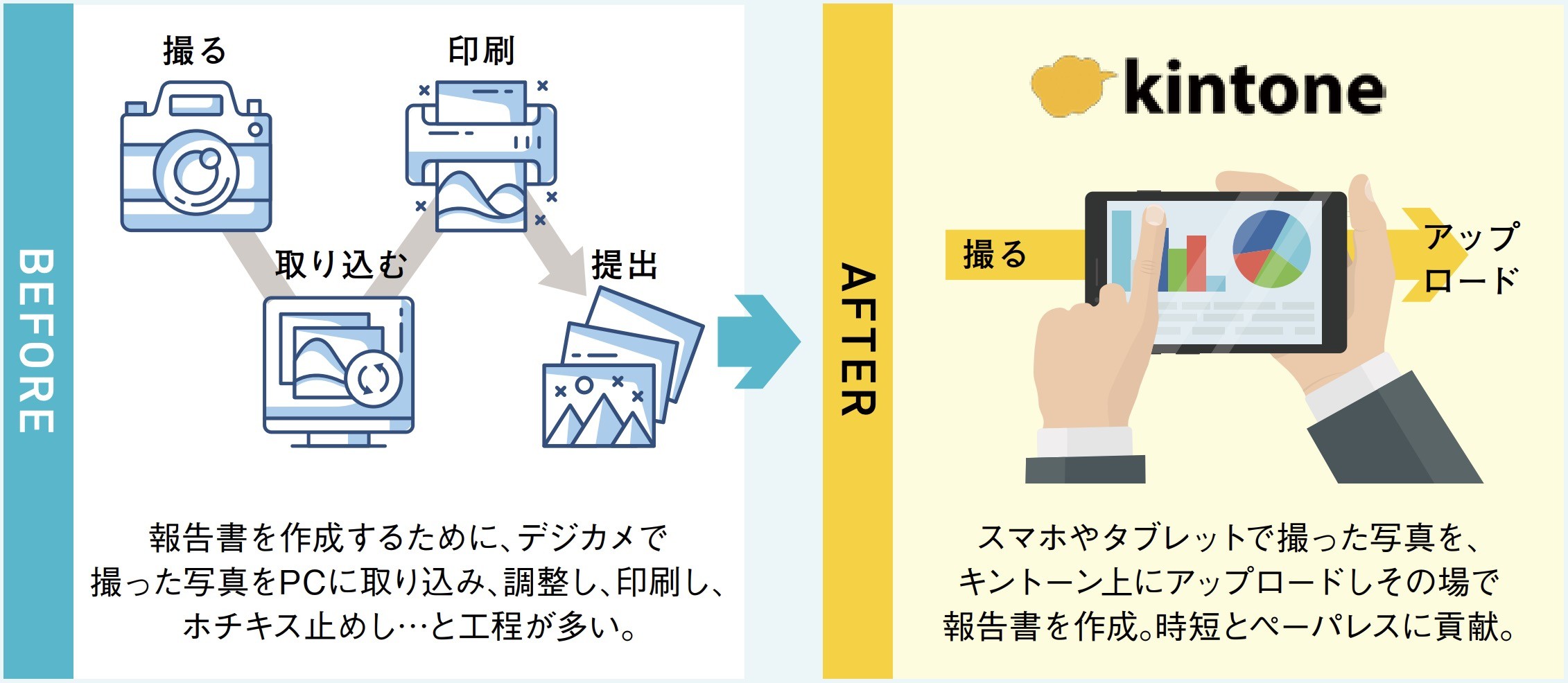 BEFORE

撮る

印刷

取り込む

提出

報告書を作成するために、デジカメで撮った写真をPCに取り込み、調整し、印刷し、ホチキス止めし…と工程が多い。

AFTER

kintone

撮る

アップロード

スマホやタブレットで撮った写真を、キントーン上にアップロードしその場で報告書を作成。時短とペーパレスに貢献。